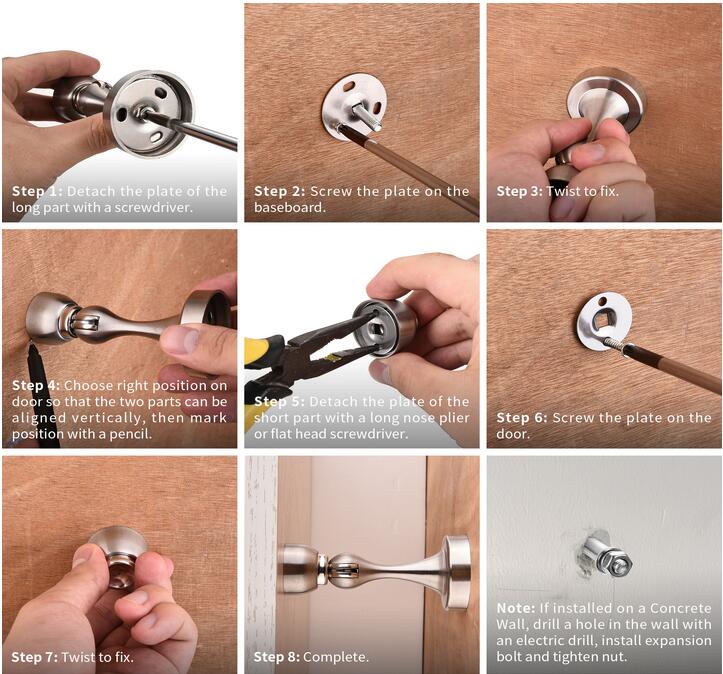 Step 1: Detach the plate of the long part with a screwdriver.

Step 2: Screw the plate on the baseboard.

Step 3: Twist to fix.

Step 4: Choose right position on door so that the two parts can be aligned vertically, then mark position with a pencil.

Step 5: Detach the plate of the short part with a long nose plier or flat head screwdriver.

Step 6: Screw the plate on the door.

Step 7: Twist to fix.

Step 8: Complete.

Note: If installed on a Concrete Wall, drill a hole in the wall with an electric drill, install expansion bolt and tighten nut.